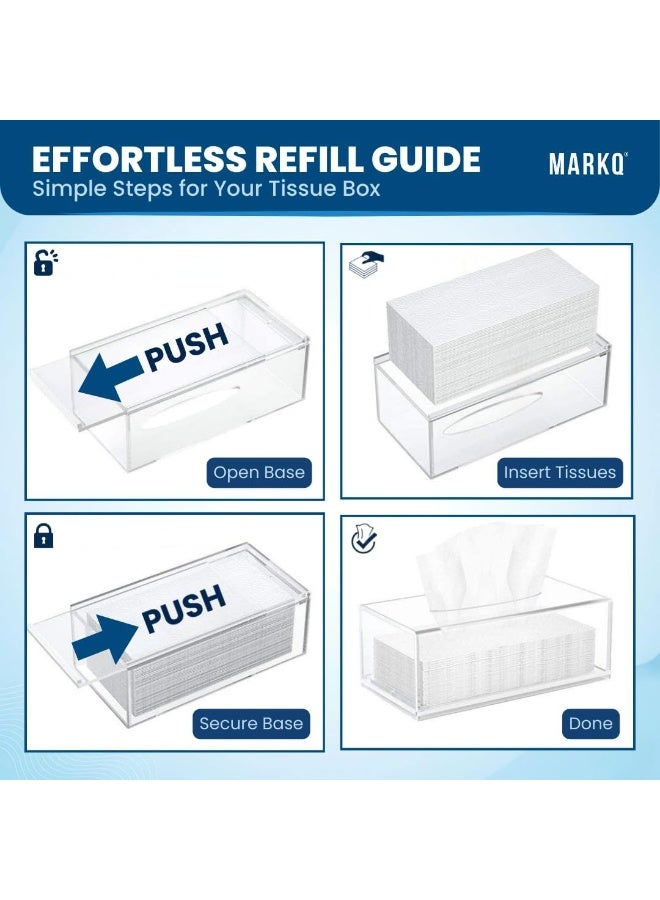 EFFORTLESS REFILL GUIDE
Simple Steps for Your Tissue Box

MARKQ

PUSH

Open Base

Insert Tissues

PUSH

Secure Base

Done